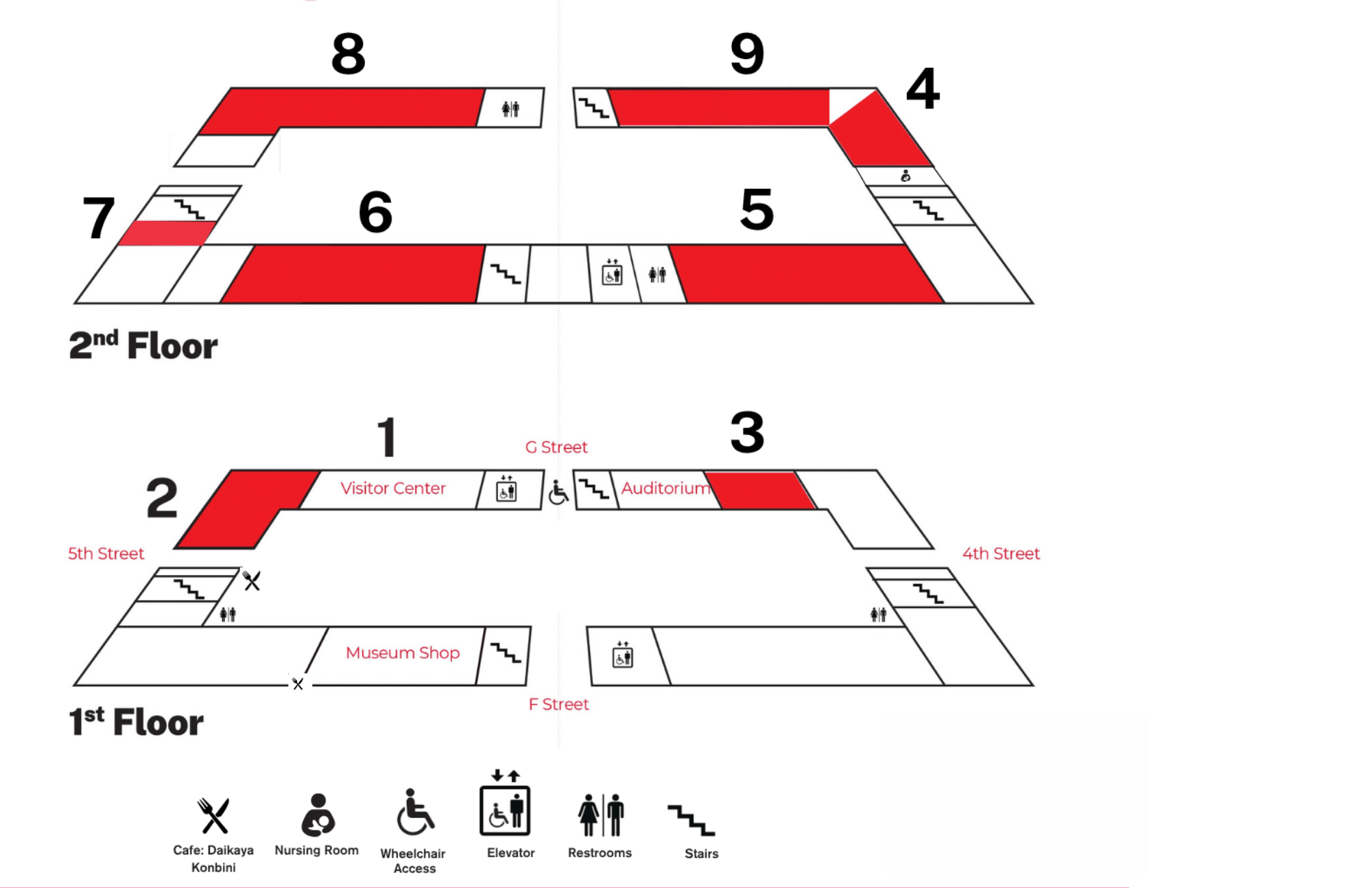 8

9

4

7

6

5

2nd Floor

1

G Street

3

2

Visitor Center

Auditorium

5th Street

4th Street

Museum Shop

F Street

1st Floor

Cafe: Daikaya Konbini

Nursing Room

Wheelchair Access

Elevator

Restrooms

Stairs